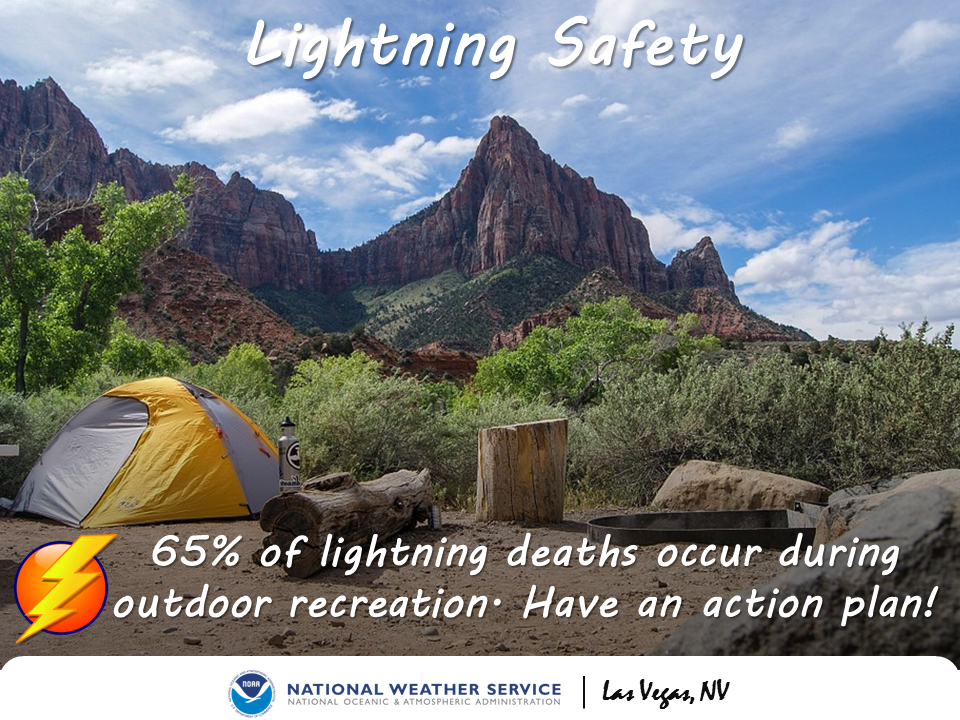 Lightning Safety

65% of lightning deaths occur during outdoor recreation. Have an action plan!

NOAA

NATIONAL WEATHER SERVICE
NATIONAL OCEANIC & ATMOSPHERIC ADMINISTRATION

Las Vegas, NV